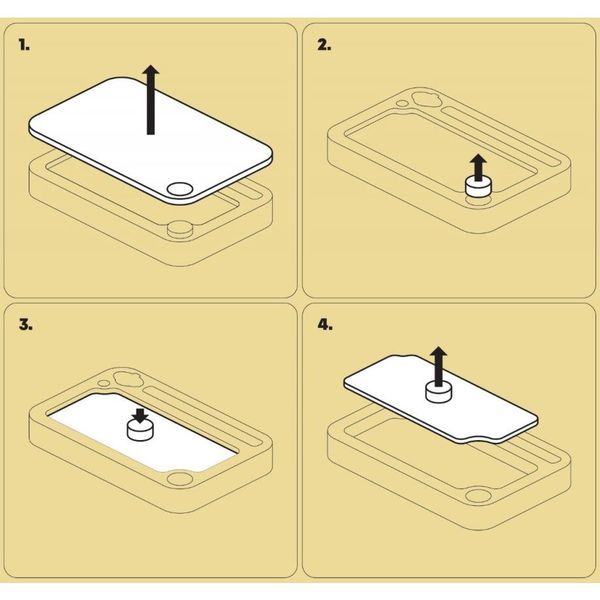 1.

2.

3.

4.