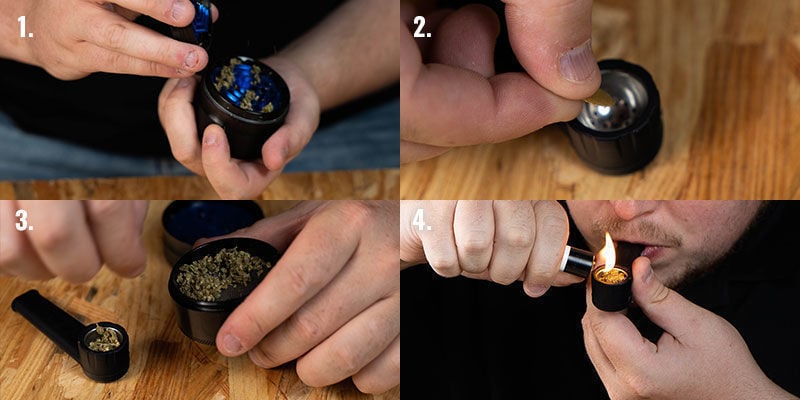 1.

2.

3.

4.