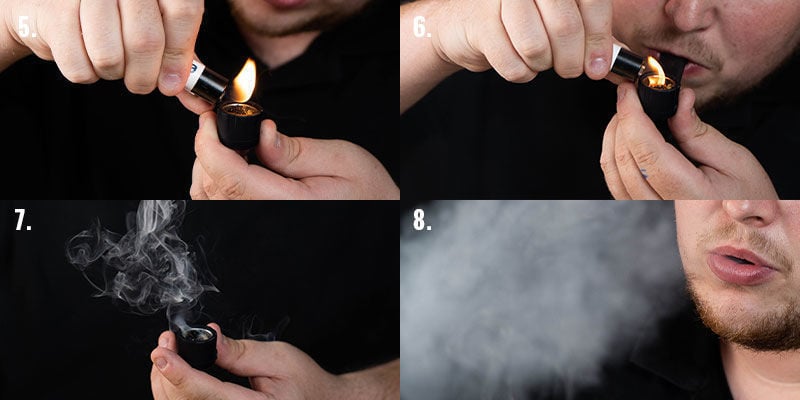 5.

6.

7.

8.